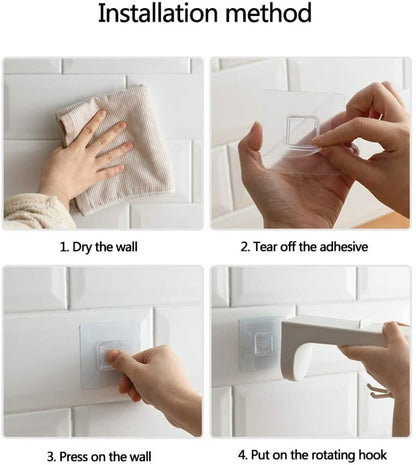 Installation method

1. Dry the wall

2. Tear off the adhesive

3. Press on the wall

4. Put on the rotating hook